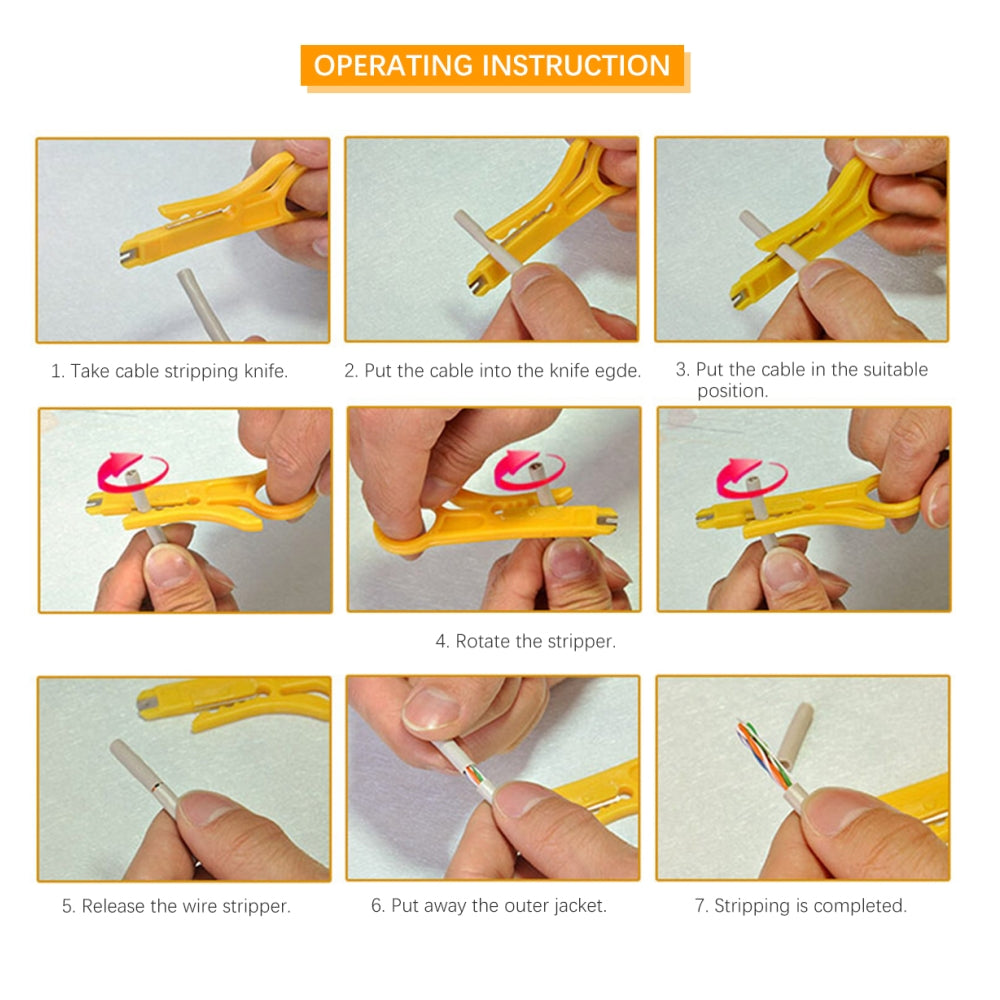 OPERATING INSTRUCTION

1. Take cable stripping knife.

2. Put the cable into the knife egde.

3. Put the cable in the suitable position.

4. Rotate the stripper.

5. Release the wire stripper.

6. Put away the outer jacket.

7. Stripping is completed.